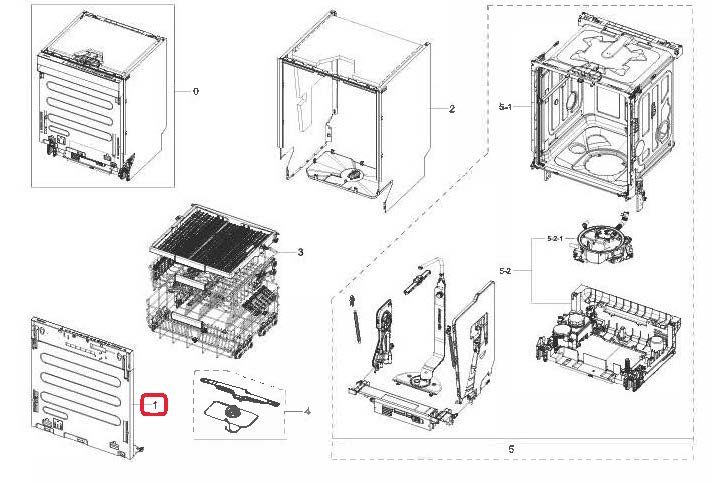 0
2
5-1
3
5-2-1
5-2
1
4
5