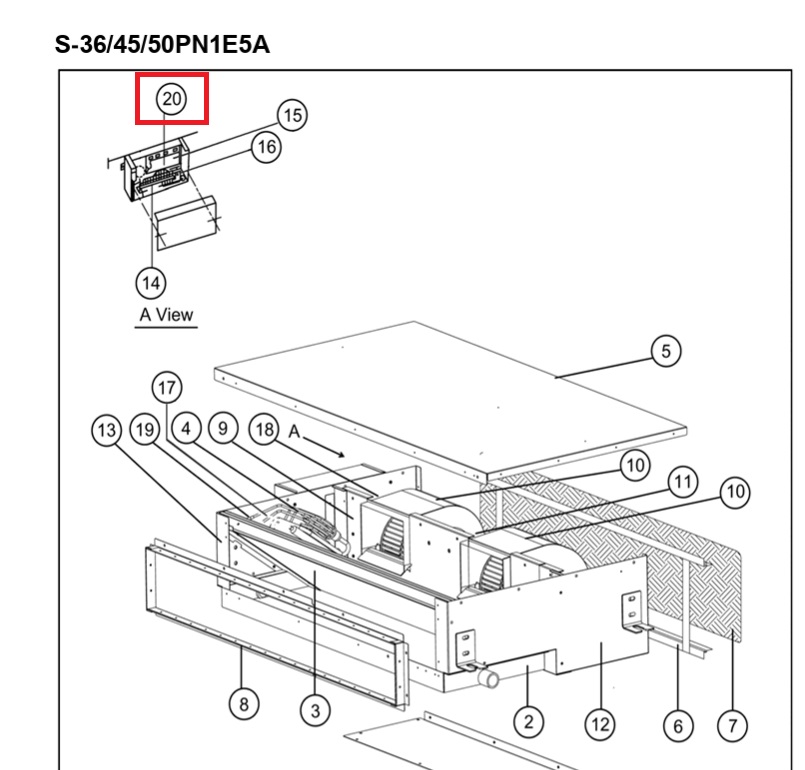 S-36/45/50PN1E5A

20
15
16
14
A View

5
17
13
19
4
9
18
A
10
11
10
8
3
2
12
6
7